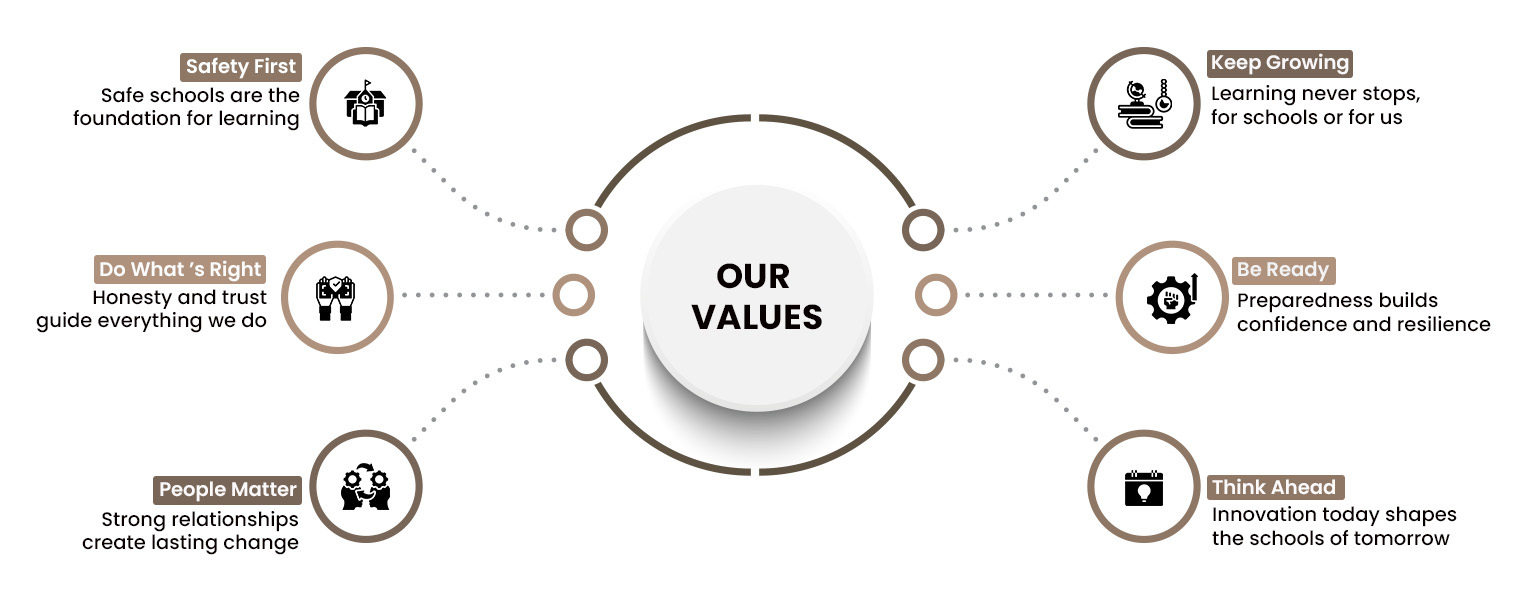 Safety First
Safe schools are the foundation for learning

Do What 's Right
Honesty and trust guide everything we do

People Matter
Strong relationships create lasting change

OUR VALUES

Keep Growing
Learning never stops, for schools or for us

Be Ready
Preparedness builds confidence and resilience

Think Ahead
Innovation today shapes the schools of tomorrow